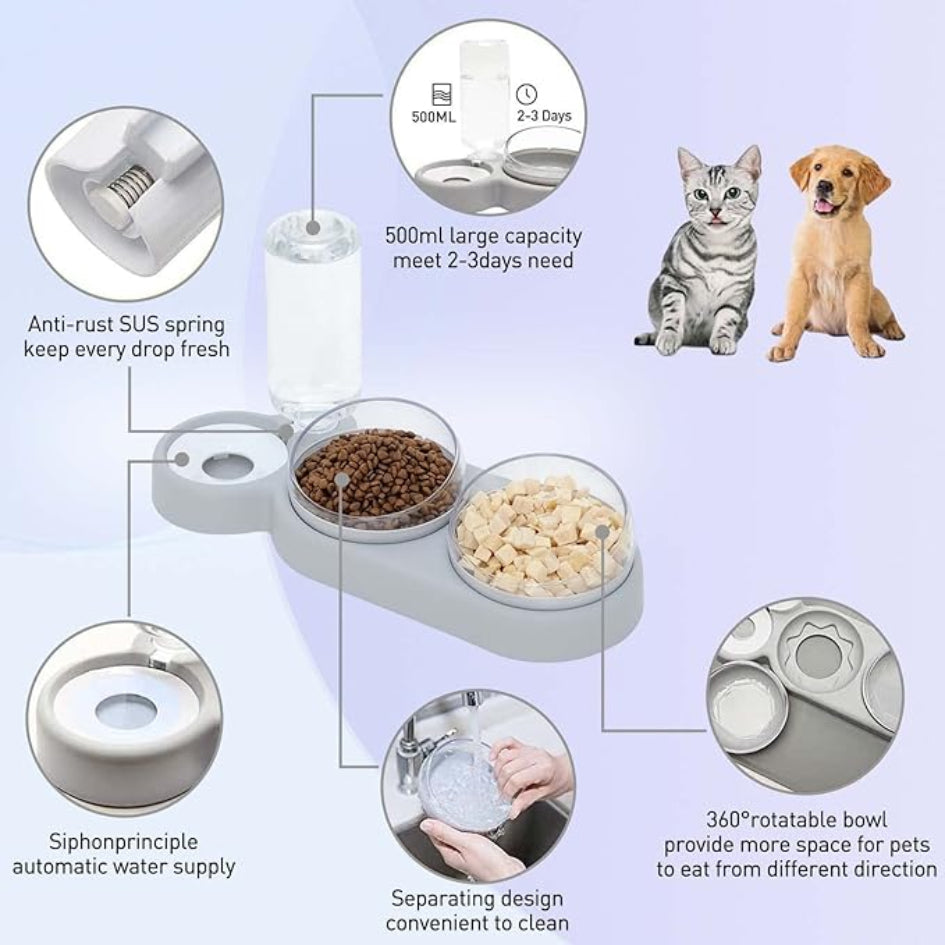 500ML

2-3 Days

500ml large capacity meet 2-3days need

Anti-rust SUS spring keep every drop fresh

Siphonprinciple automatic water supply

Separating design convenient to clean

360°rotatable bowl provide more space for pets to eat from different direction