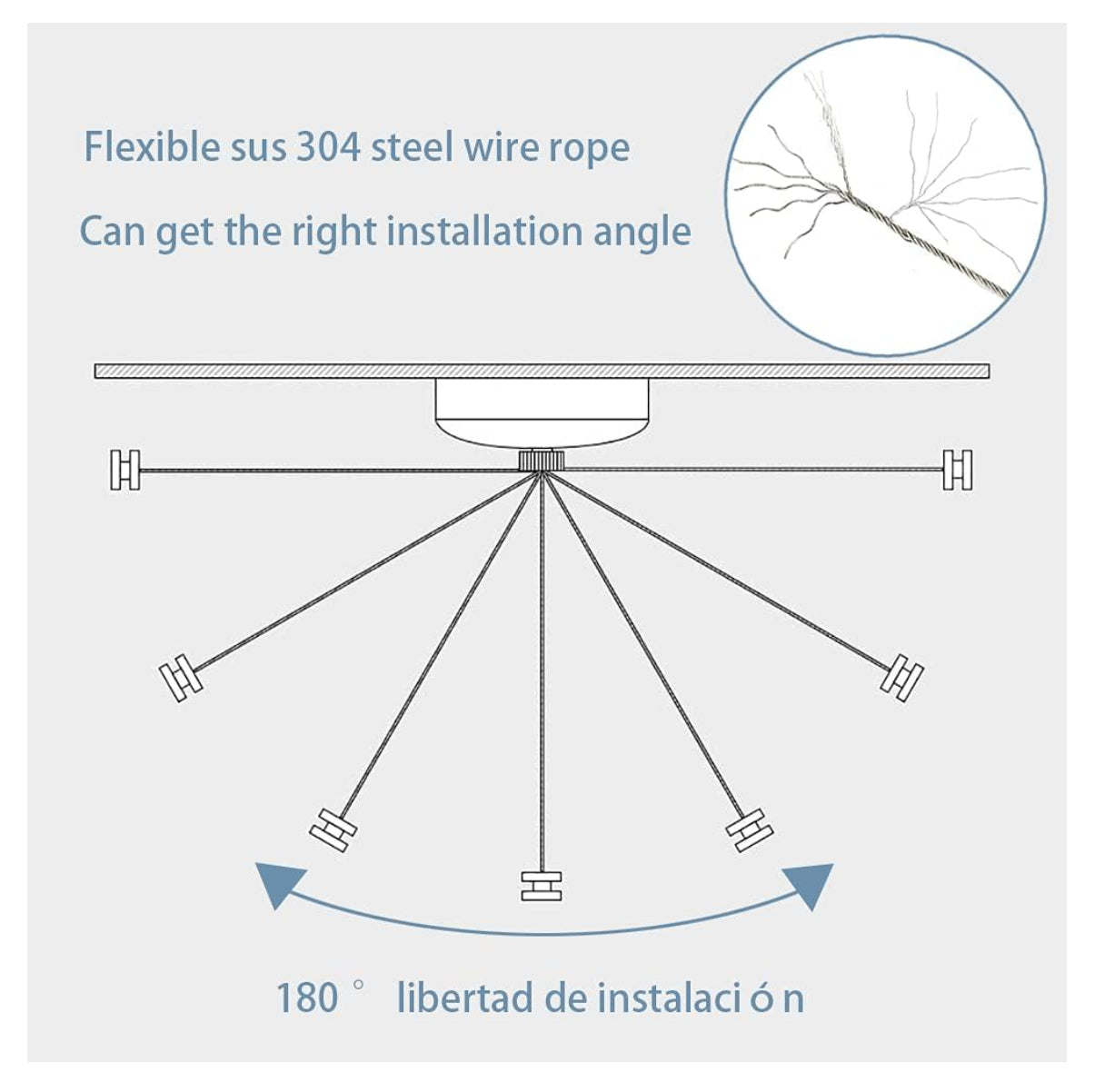 Flexible sus 304 steel wire rope

Can get the right installation angle

180 ° libertad de instalaci ó n