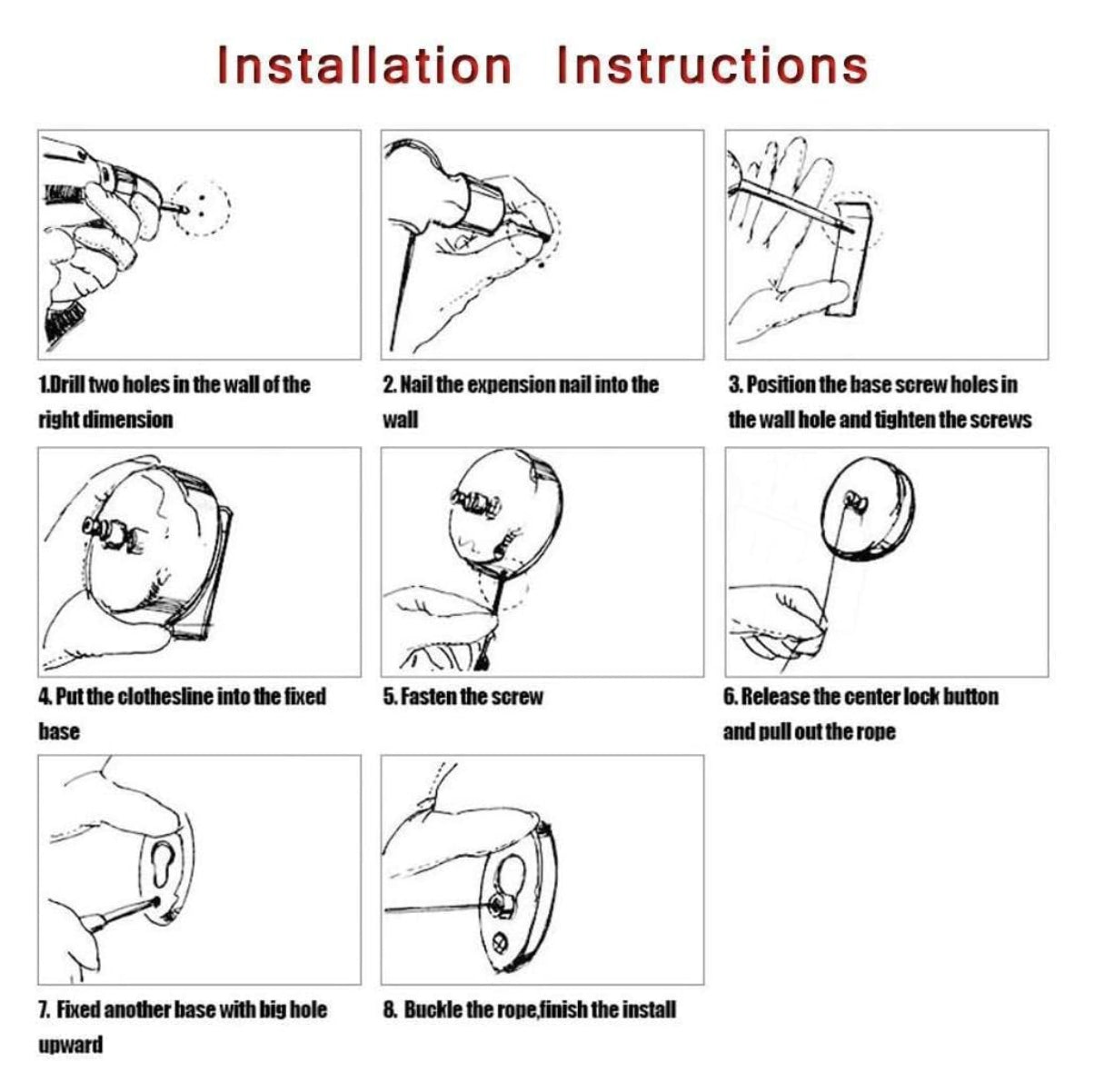 Installation Instructions

1.Drill two holes in the wall of the right dimension

2. Nail the expension nail into the wall

3. Position the base screw holes in the wall hole and tighten the screws

4. Put the clothesline into the fixed base

5. Fasten the screw

6. Release the center lock button and pull out the rope

7. Fixed another base with big hole upward

8. Buckle the rope,finish the install